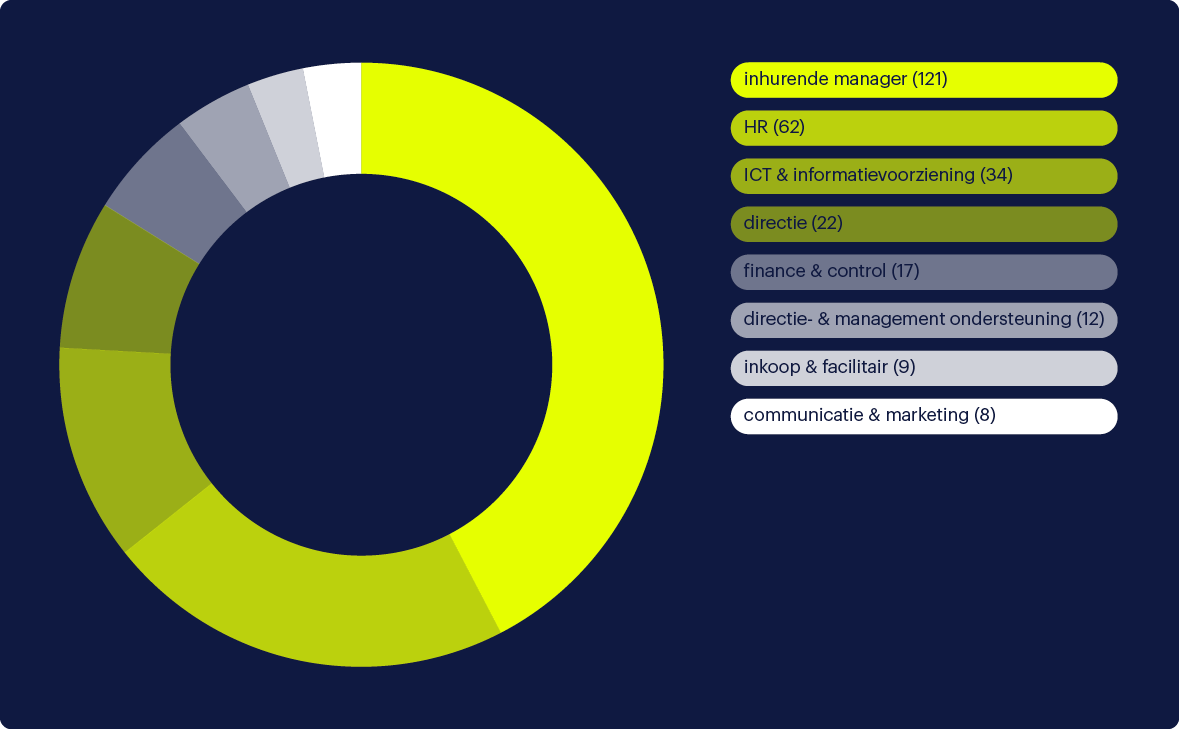 inhurende manager (121)
HR (62)
ICT & informatievoorziening (34)
directie (22)
finance & control (17)
directie- & management ondersteuning (12)
inkoop & facilitair (9)
communicatie & marketing (8)